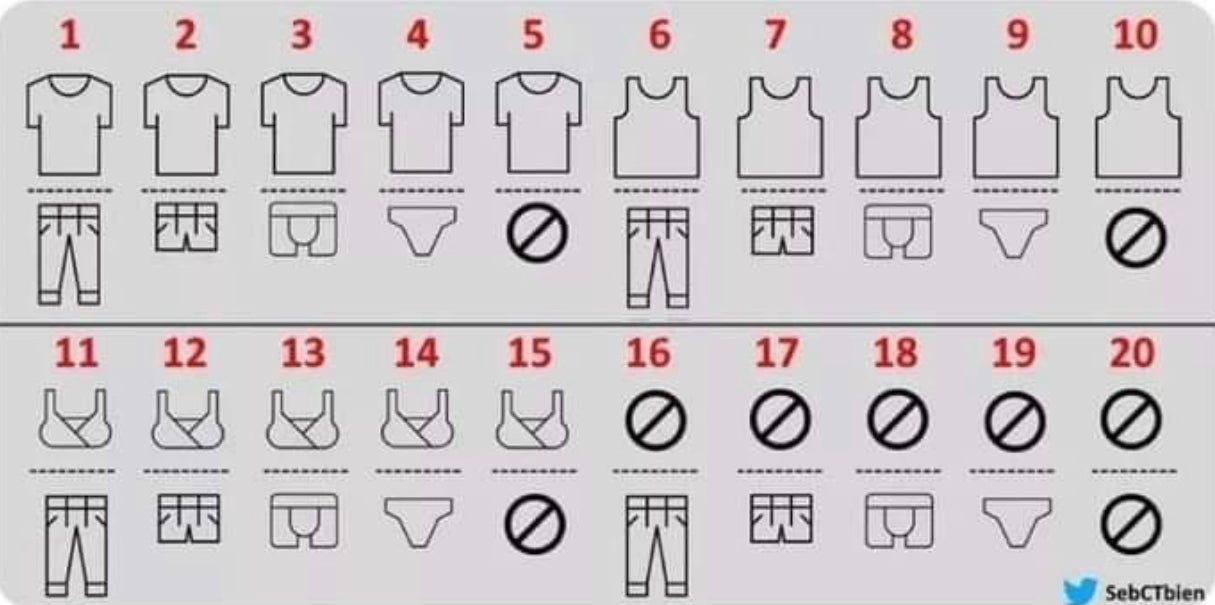 1 2 3 4 5 6 7 8 9 10

11 12 13 14 15 16 17 18 19 20

SebCTbien