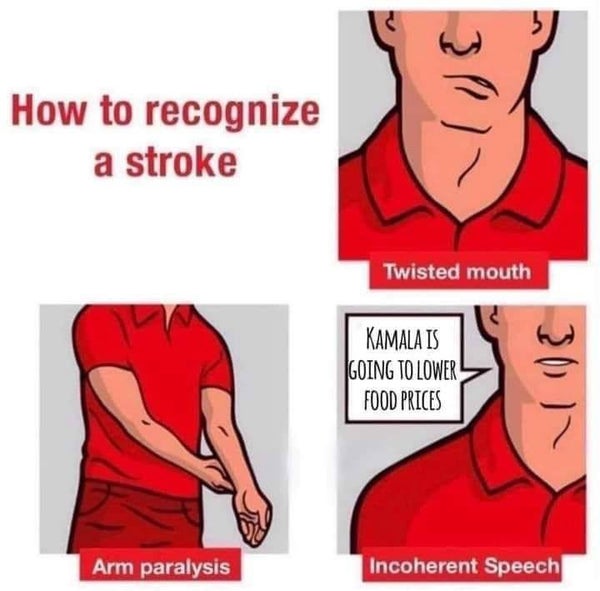 How to recognize a stroke

Twisted mouth

Arm paralysis

KAMALA IS GOING TO LOWER FOOD PRICES

Incoherent Speech